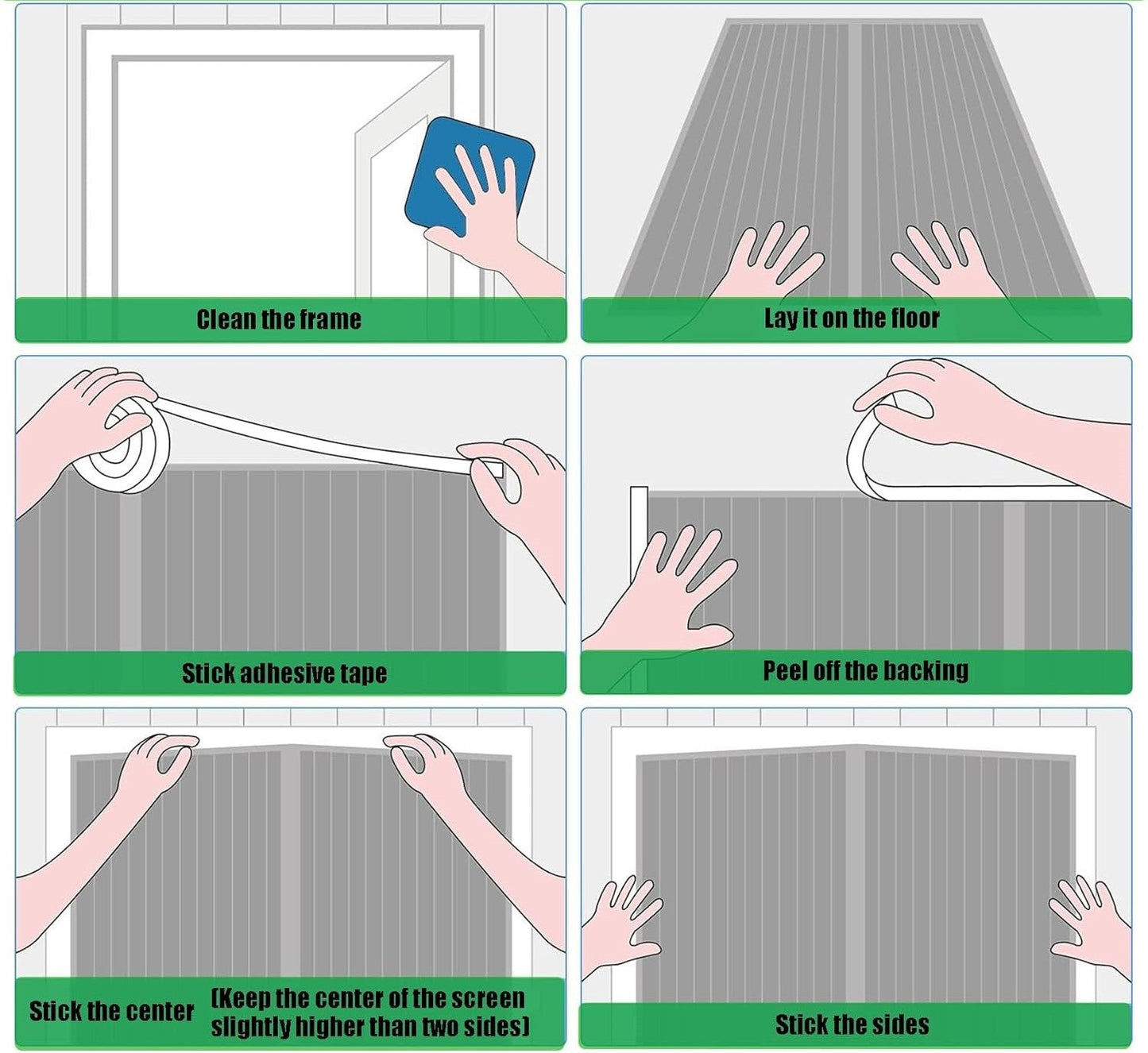 Clean the frame

Lay it on the floor

Stick adhesive tape

Peel off the backing

Stick the center (Keep the center of the screen slightly higher than two sides)

Stick the sides